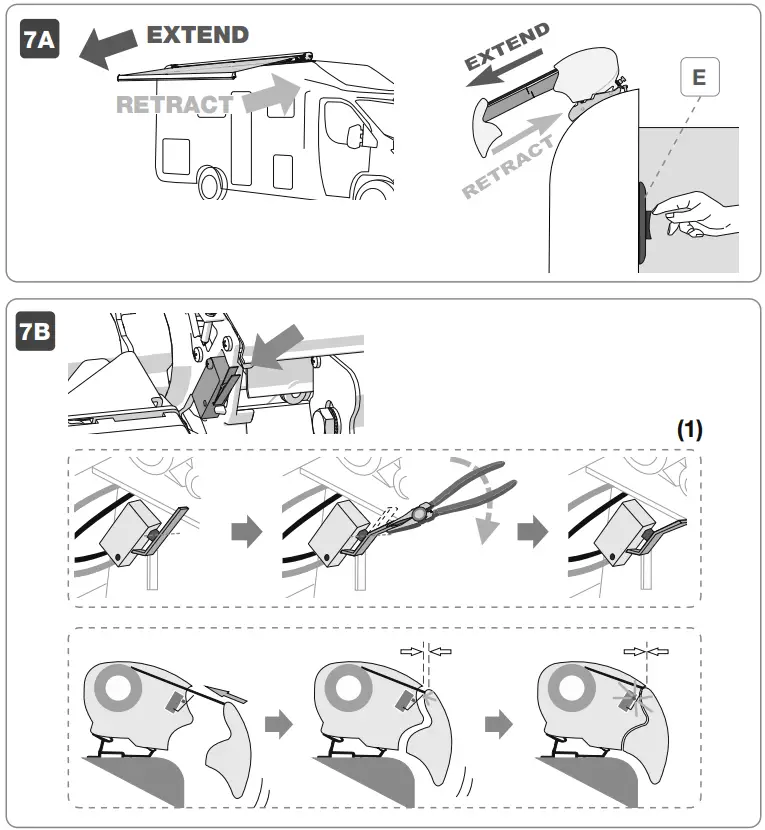 7A

EXTEND

RETRACT

EXTEND

RETRACT

E

7B

(1)