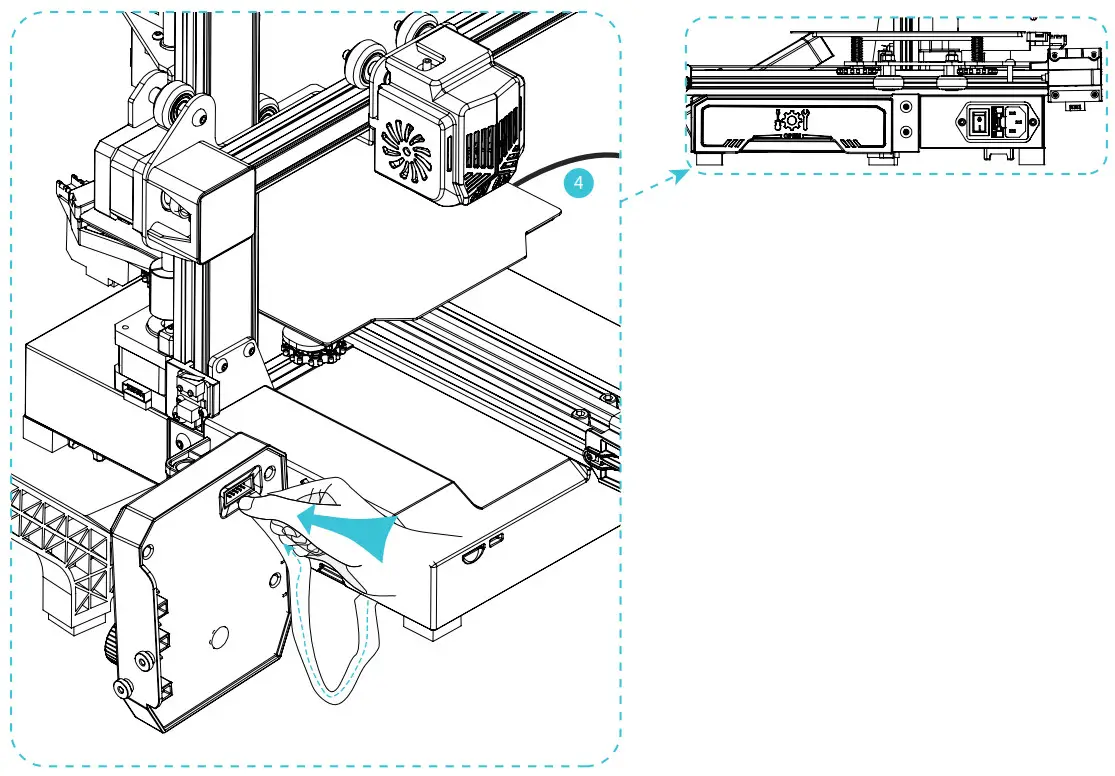 4