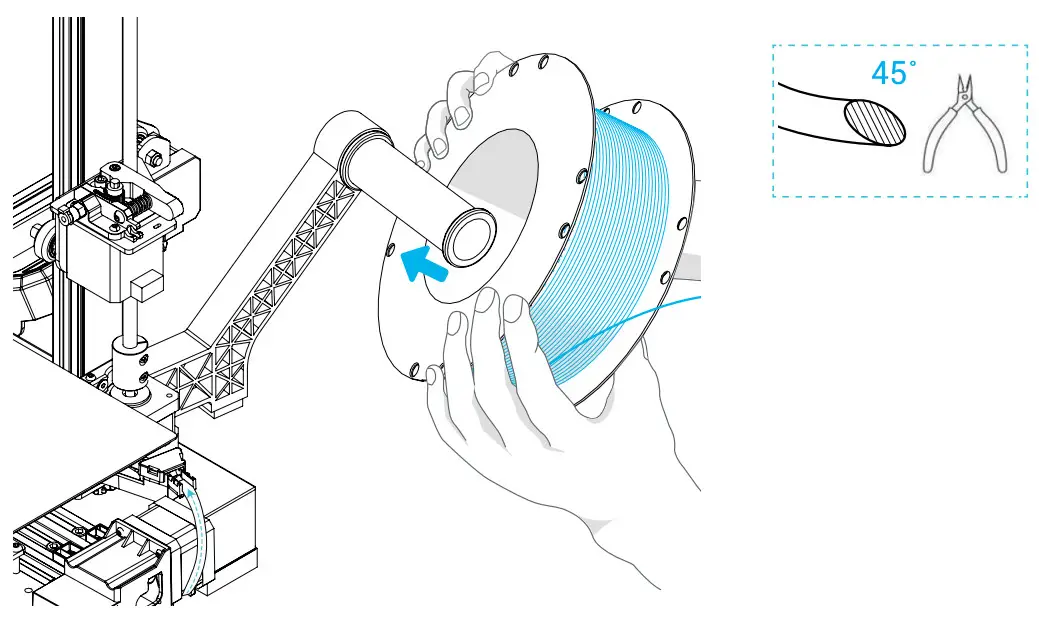 45°