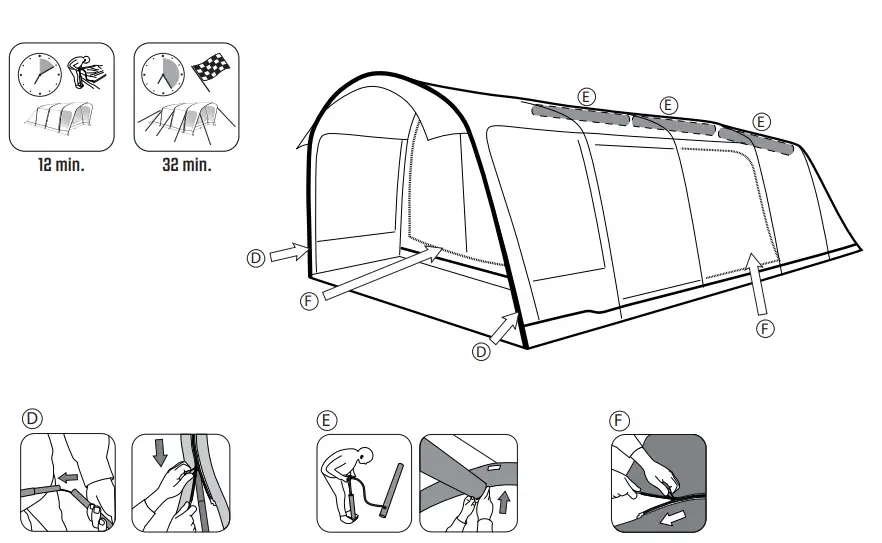 12 min.

32 min.

E
E
E
D
F
D
F

D

E

F