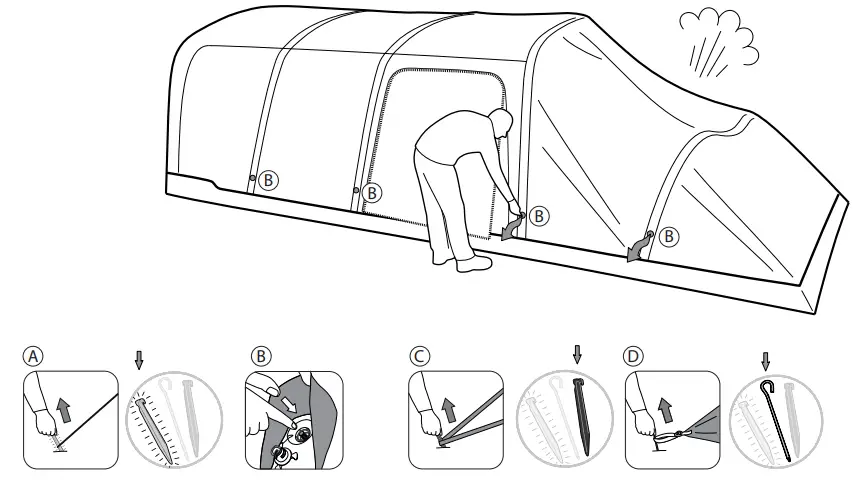 B
B
B
B
A
B
C
D