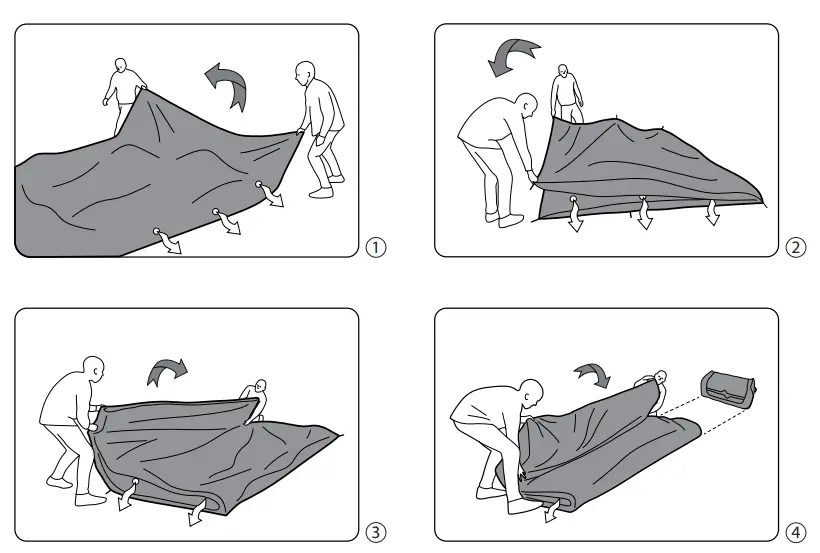 1

2

3

4