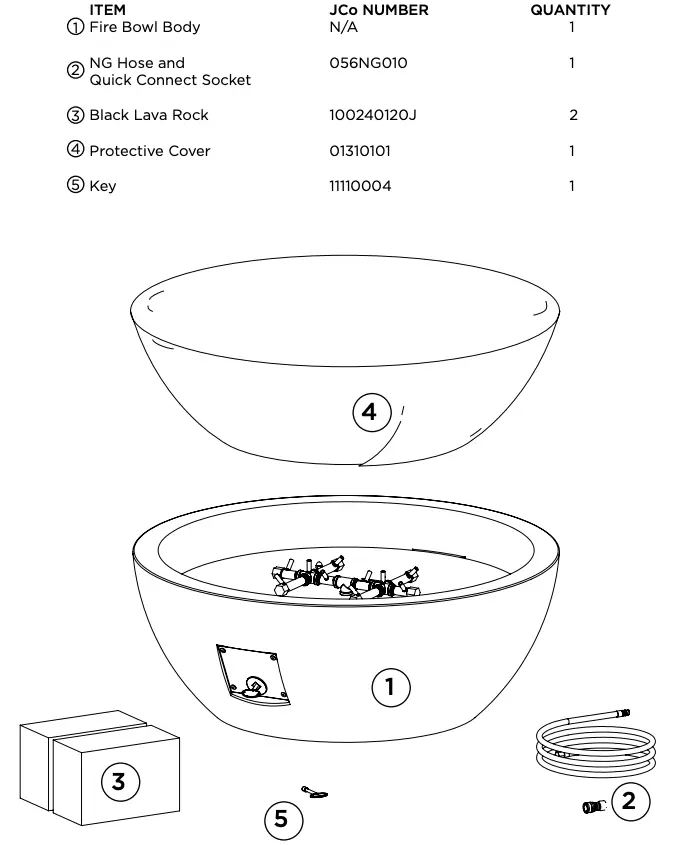 | ITEM | JCo NUMBER | QUANTITY |
|---|---|---|
| ① Fire Bowl Body | N/A | 1 |
| ② NG Hose and Quick Connect Socket | 056NG010 | 1 |
| ③ Black Lava Rock | 100240120J | 2 |
| ④ Protective Cover | 01310101 | 1 |
| ⑤ Key | 11110004 | 1 |

4

1

3

5

2