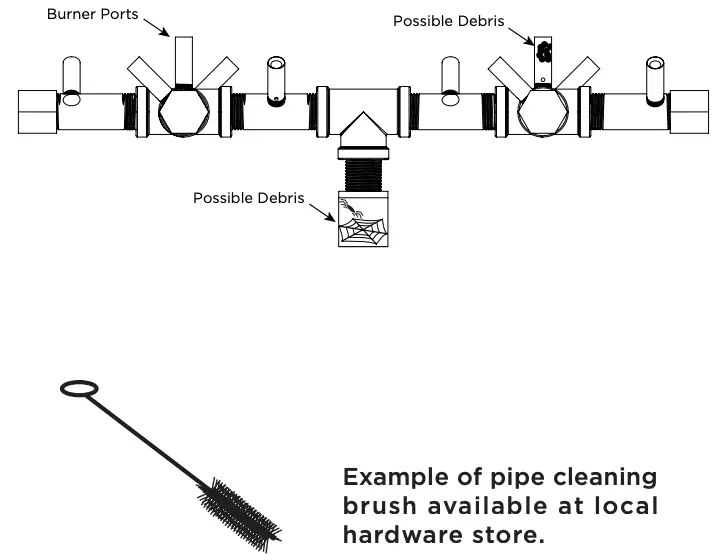 Burner Ports

Possible Debris

Possible Debris

Example of pipe cleaning brush available at local hardware store.