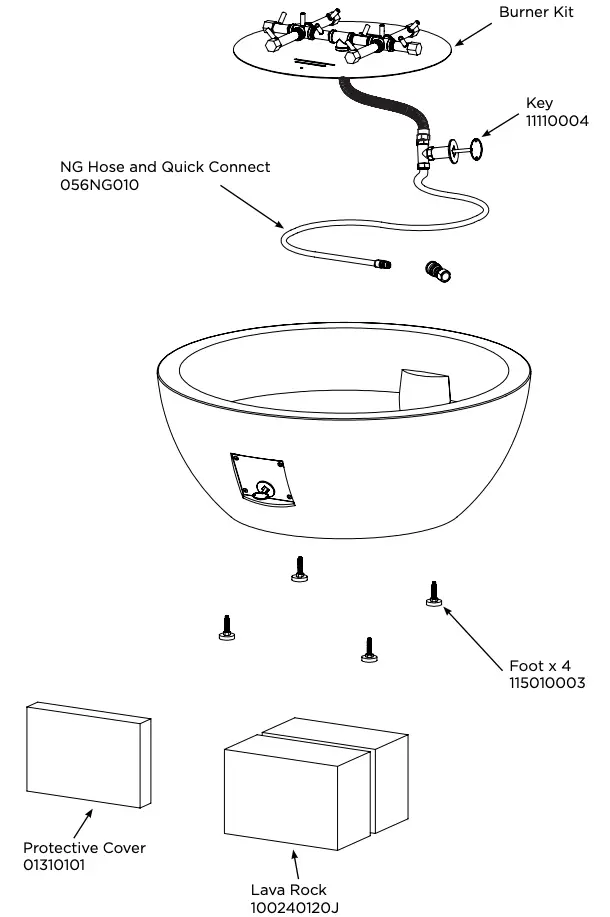 Burner Kit

Key
11110004

NG Hose and Quick Connect
056NG010

Foot x 4
115010003

Protective Cover
01310101

Lava Rock
100240120J