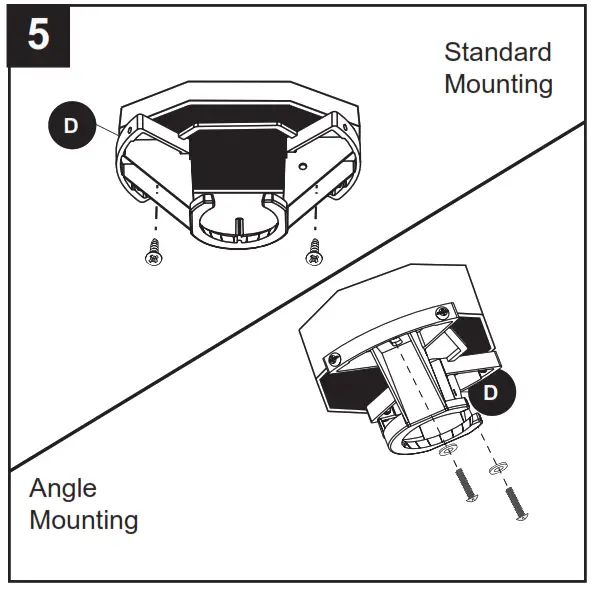 5

Standard Mounting

D

D

Angle Mounting