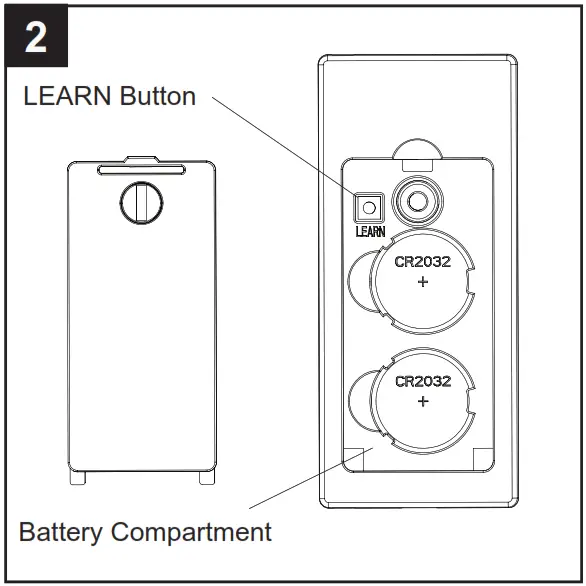 2

LEARN Button

LEARN

CR2032
+

CR2032
+

Battery Compartment