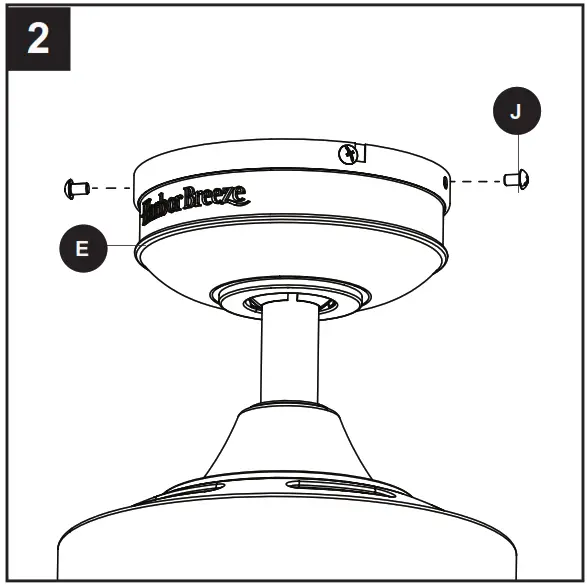 2

J

Harbor Breeze

E