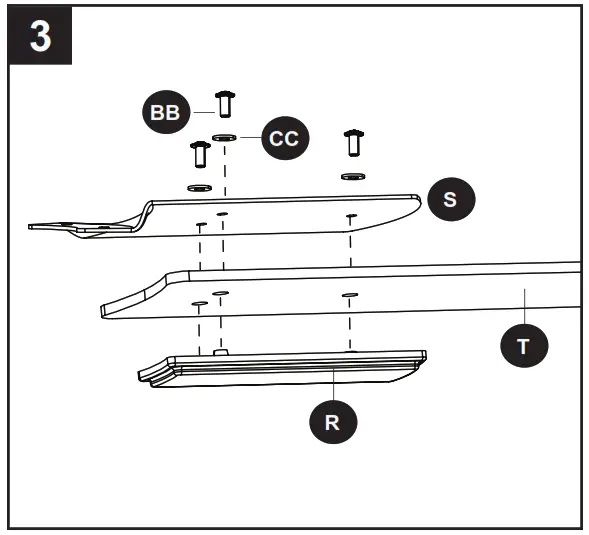 3

BB

CC

S

T

R