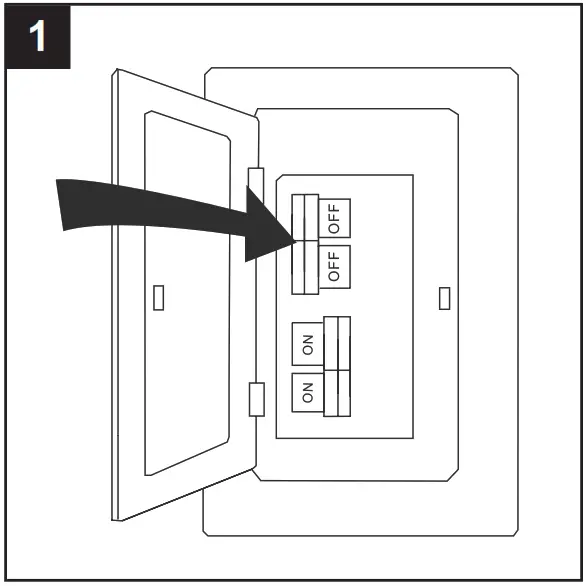 1

OFF

OFF

ON

ON