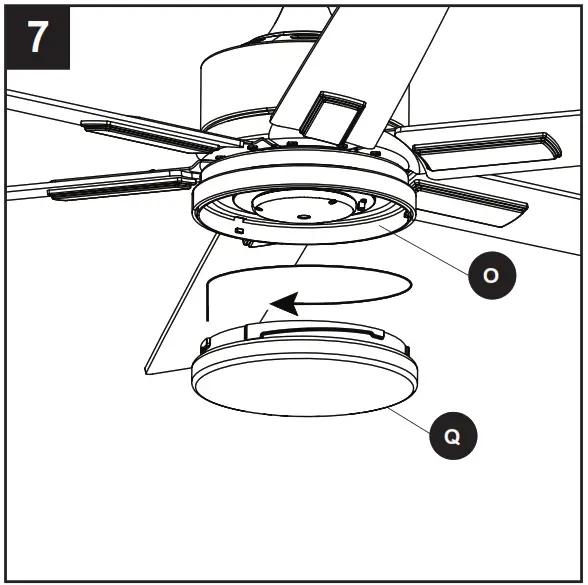 7

O

Q