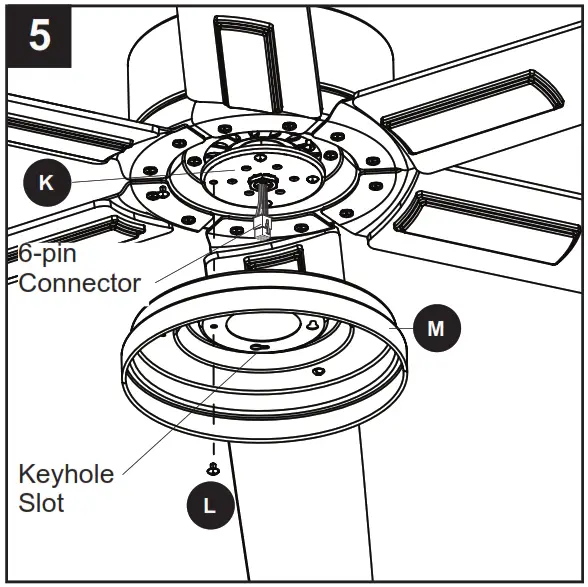 5

K

6-pin Connector

M

Keyhole Slot

L