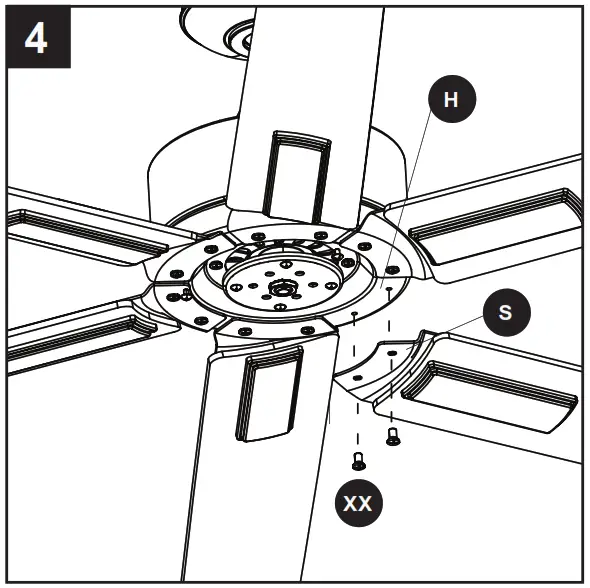 4

H

S

XX