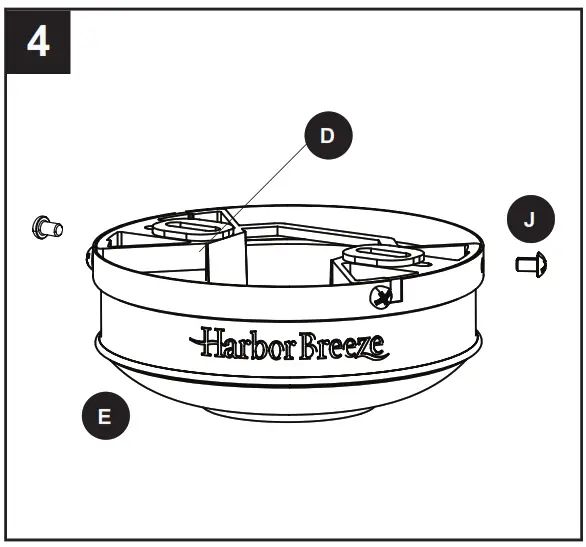 4

D

J

Harbor Breeze

E