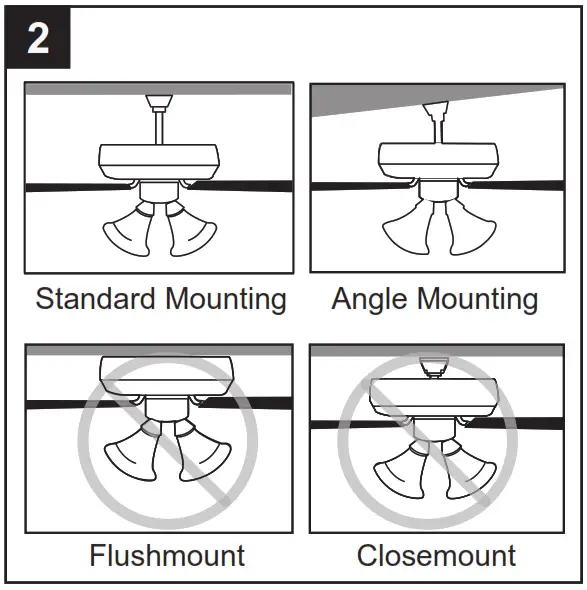 2

Standard Mounting

Angle Mounting

Flushmount

Closemount