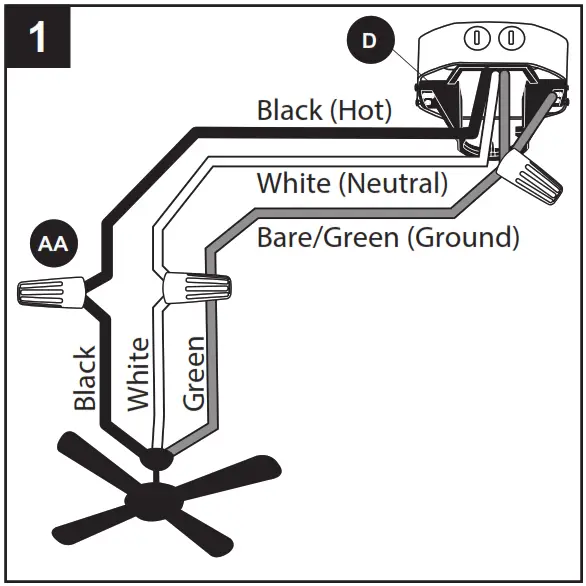 1

D

Black (Hot)

White (Neutral)

Bare/Green (Ground)

AA

Black

White

Green