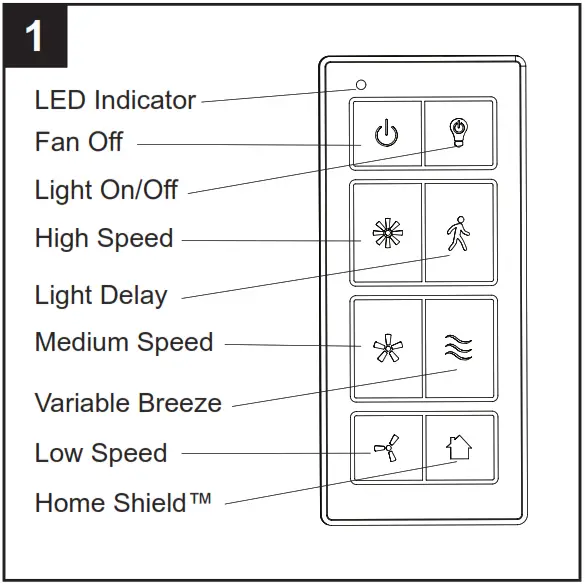 1

LED Indicator
Fan Off
Light On/Off
High Speed
Light Delay
Medium Speed
Variable Breeze
Low Speed
Home Shield™