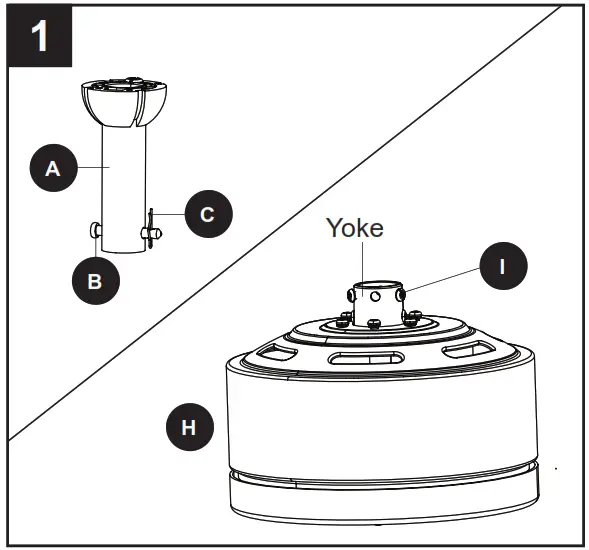 1

A

C

B

Yoke

I

H