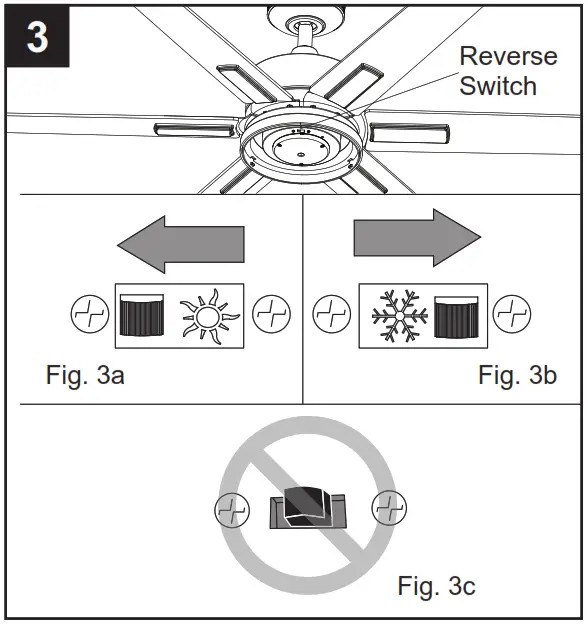 3

Reverse Switch

Fig. 3a

Fig. 3b

Fig. 3c