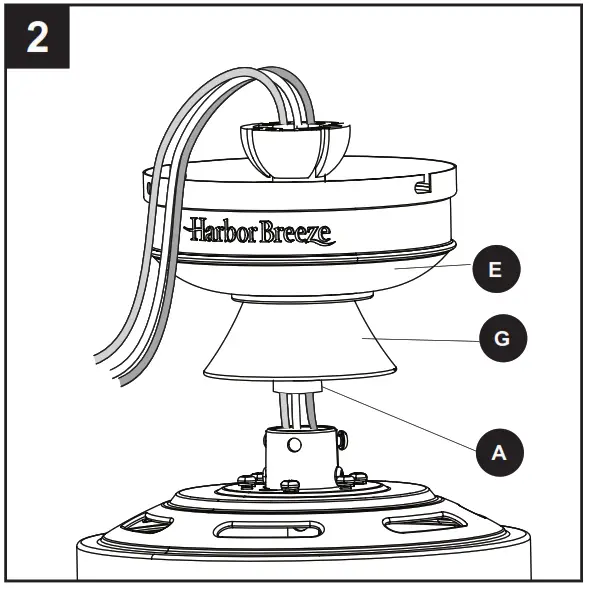 2

Harbor Breeze

E

G

A