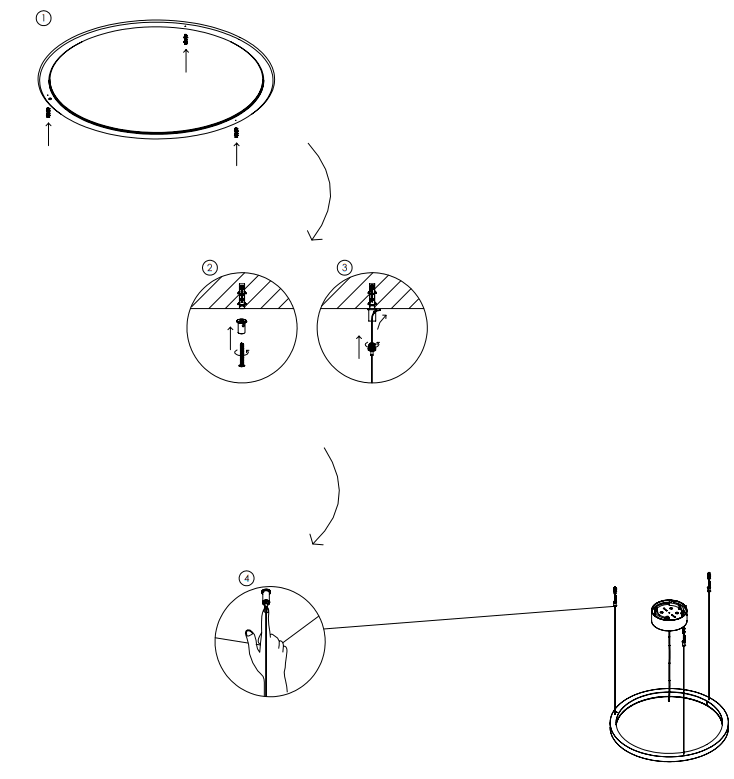 1

2

3

4