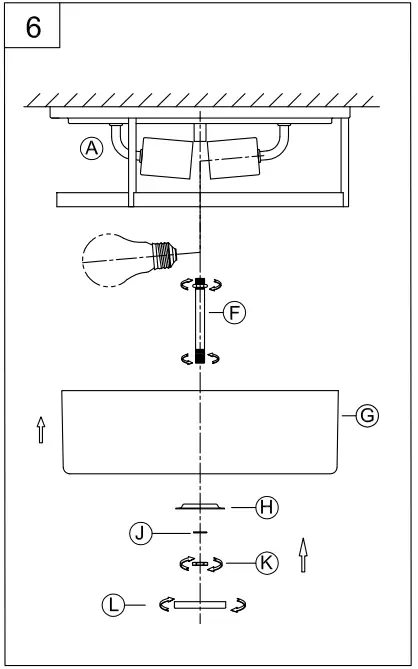 6

A

F

G

H

J

K

L