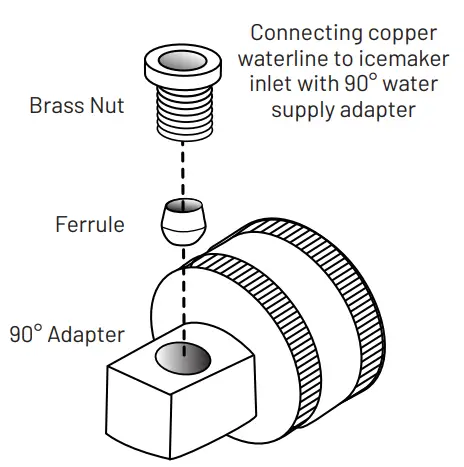 Connecting copper waterline to icemaker inlet with 90° water supply adapter

Brass Nut

Ferrule

90° Adapter