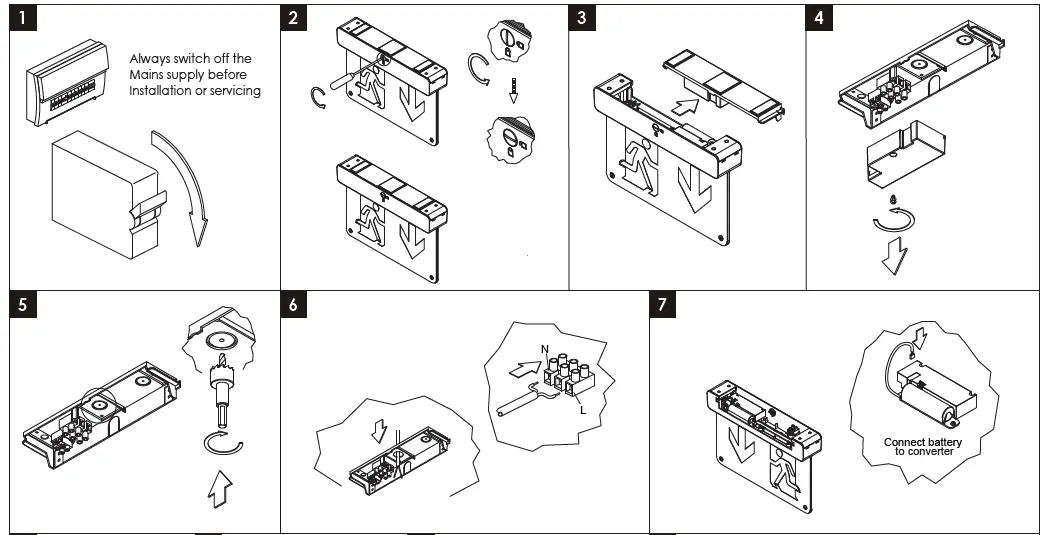 1

Always switch off the Mains supply before Installation or servicing

2

3

4

5

6

N

L

7

Connect battery to converter