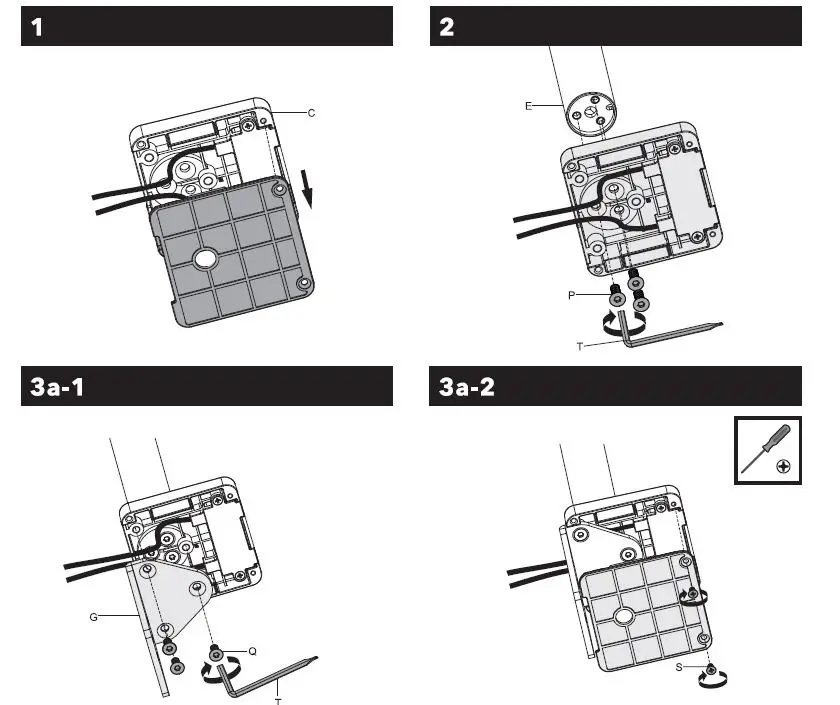 1

C

2

E

P

T

3a-1

G

Q

T

3a-2

S