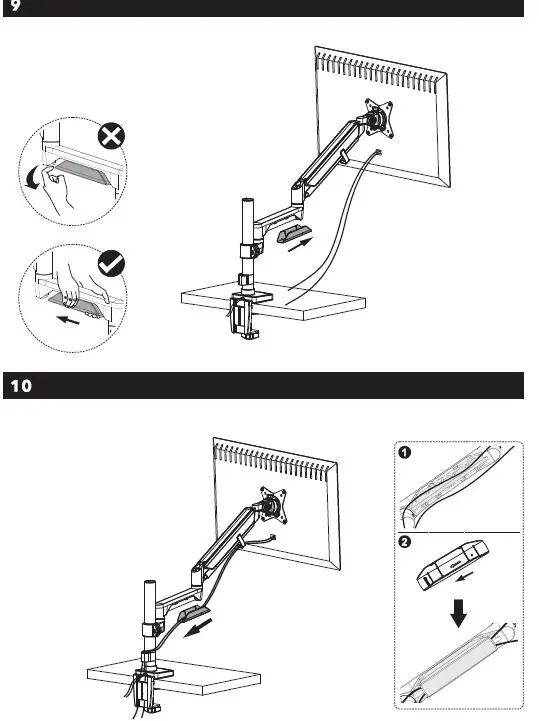 9

10

1

2