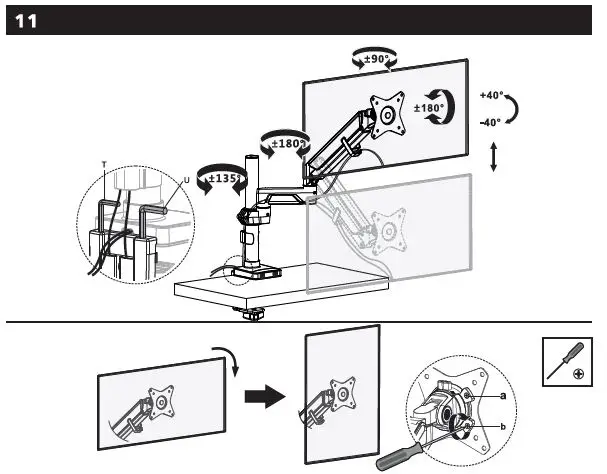 11

±90°

±180°

+40°

-40°

±180°

±135°

T

U

a

b