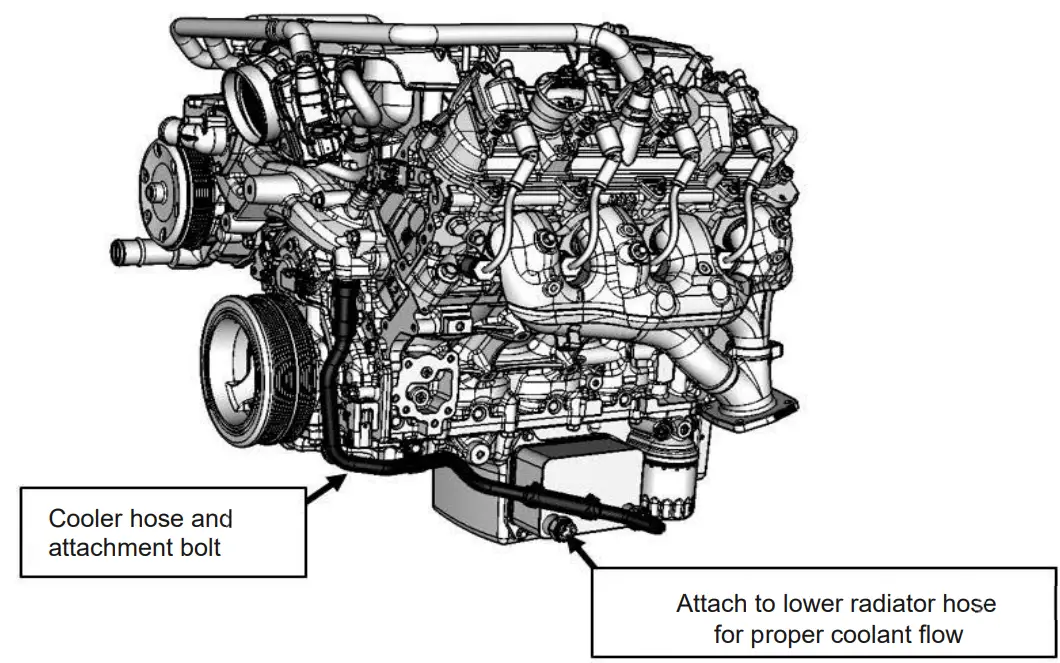 Cooler hose and attachment bolt

Attach to lower radiator hose for proper coolant flow