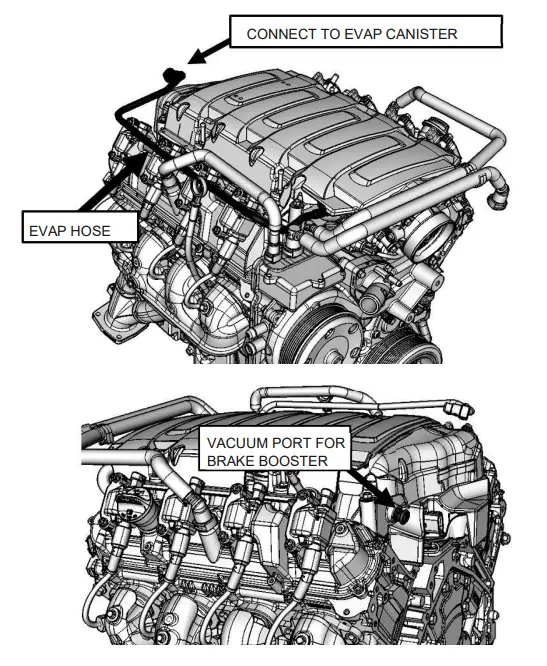 CONNECT TO EVAP CANISTER

EVAP HOSE

VACUUM PORT FOR BRAKE BOOSTER