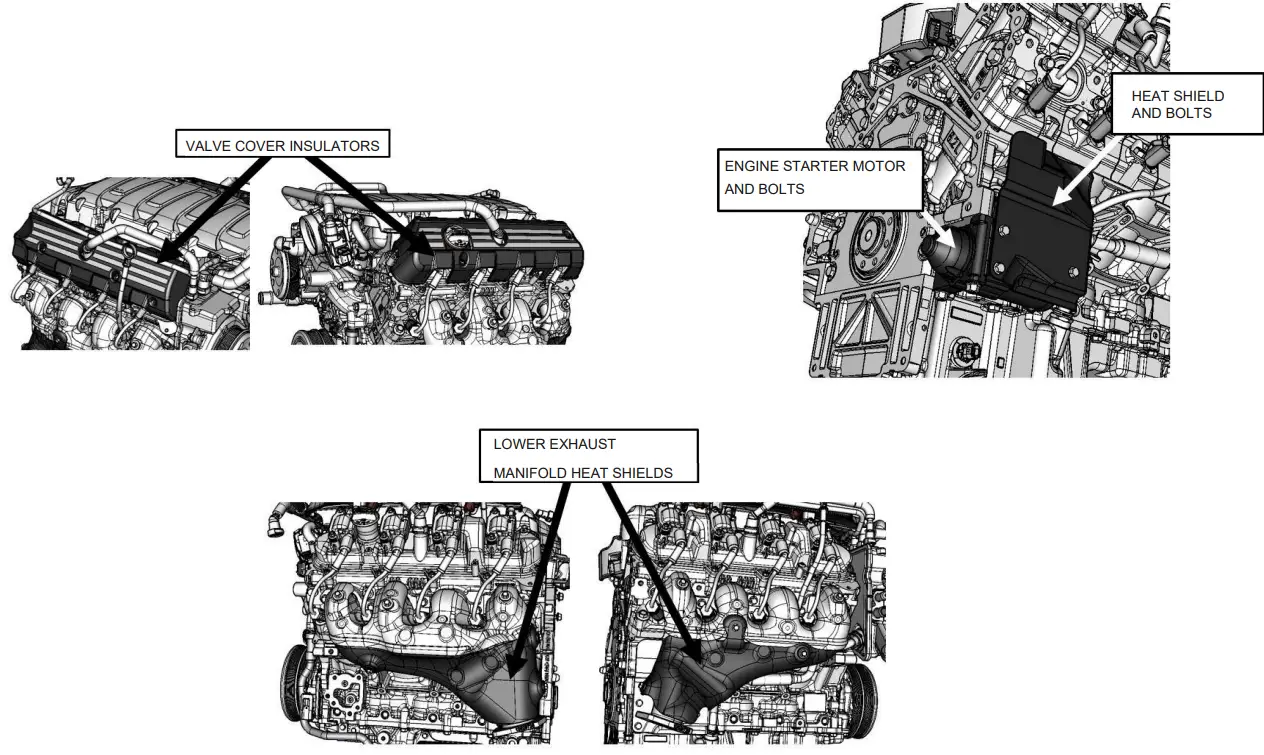 VALVE COVER INSULATORS

HEAT SHIELD AND BOLTS

ENGINE STARTER MOTOR AND BOLTS

LOWER EXHAUST MANIFOLD HEAT SHIELDS