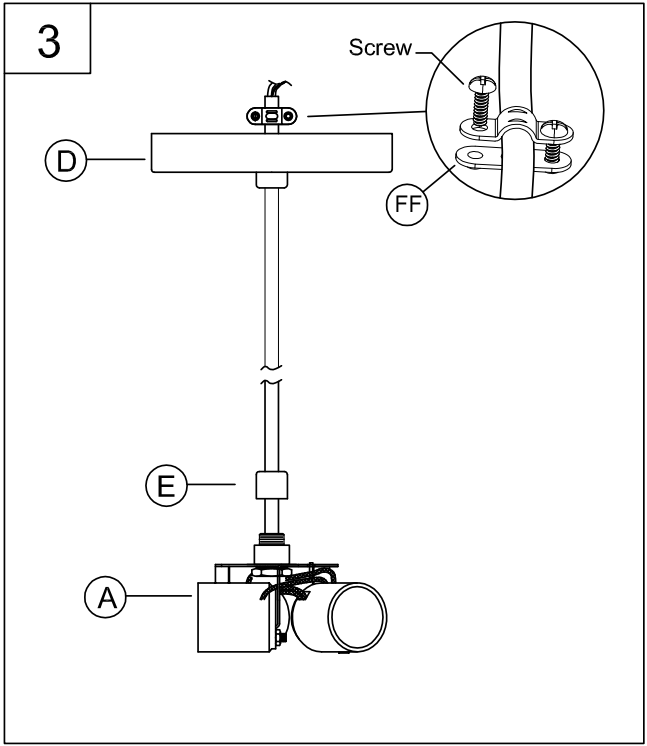 3

Screw

D

FF

E

A