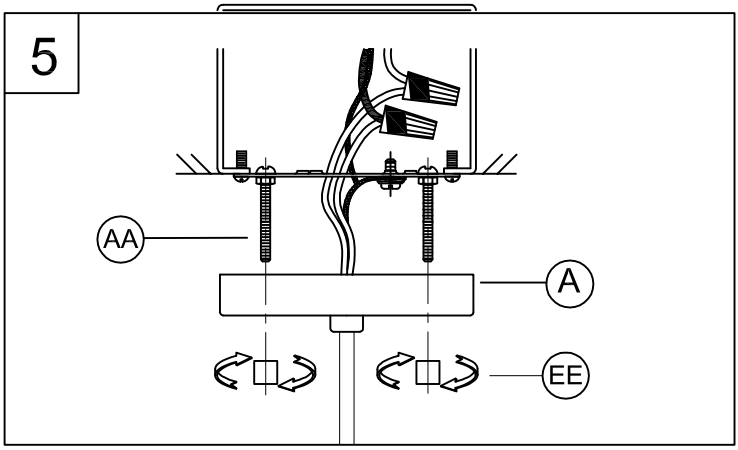 5

AA

A

EE