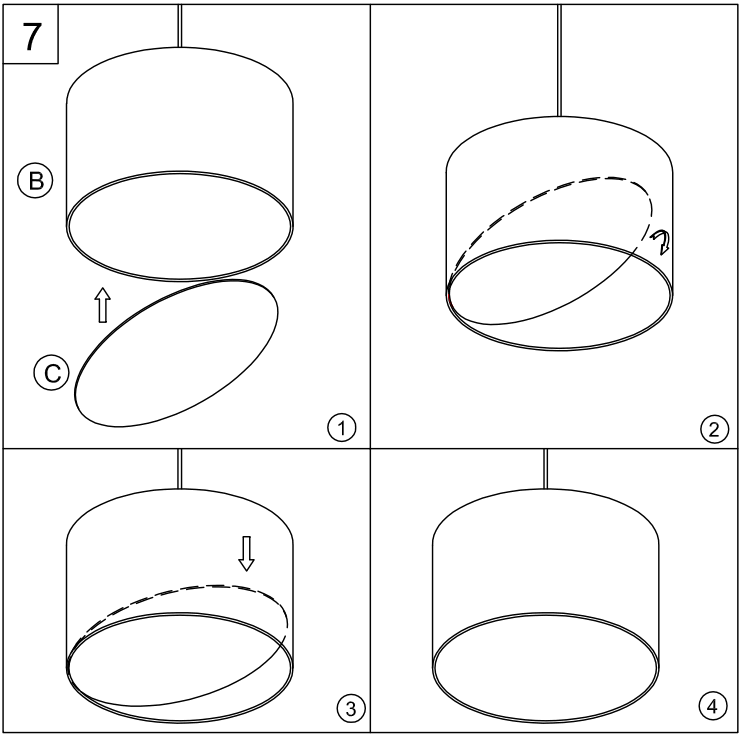 7

B

C

1

2

3

4