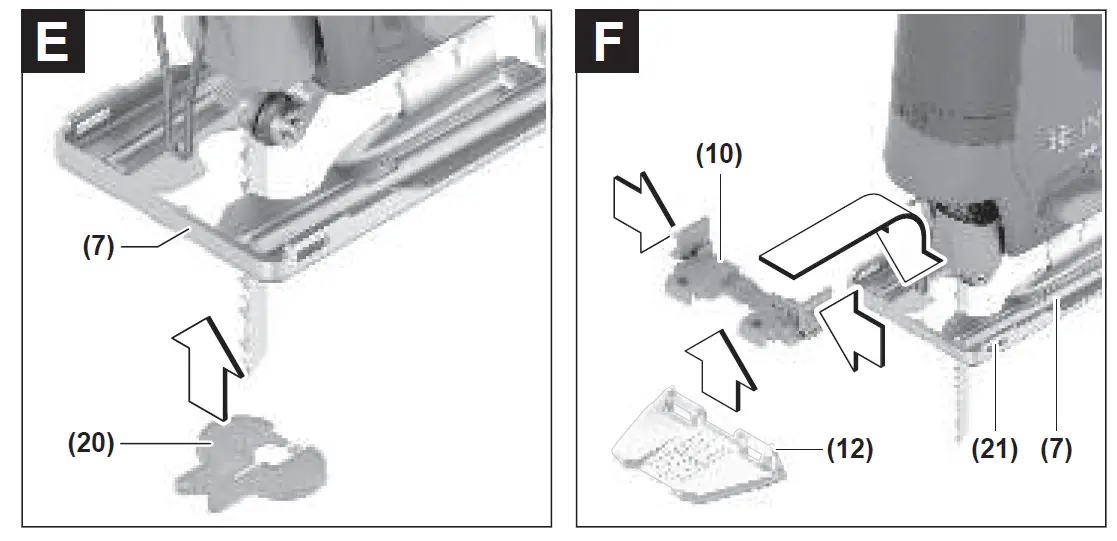 E

(7)

(20)

F

(10)

(12)

(21)

(7)