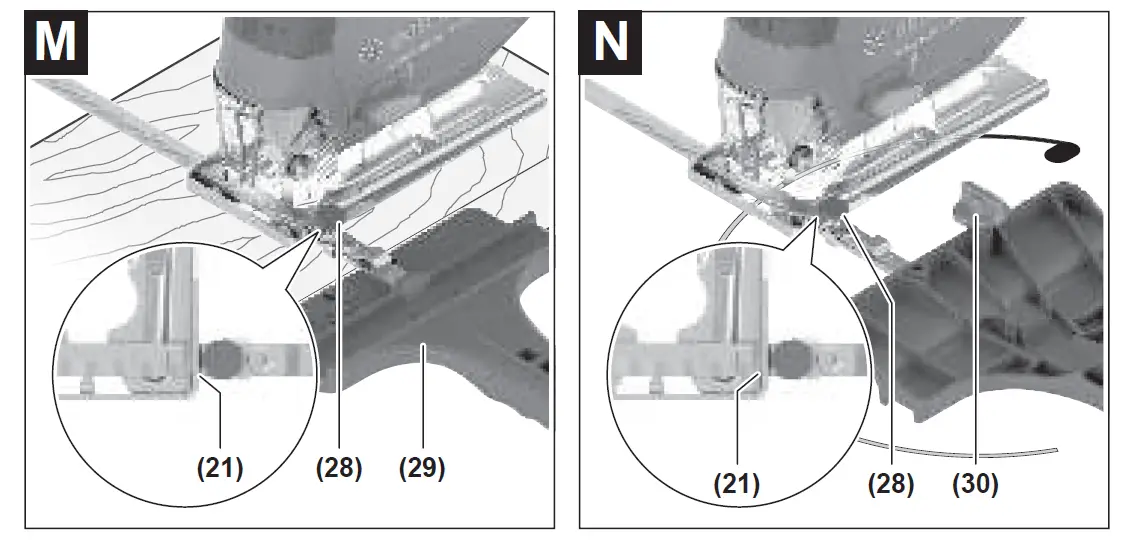 M

(21)
(28)
(29)

N

(21)
(28)
(30)