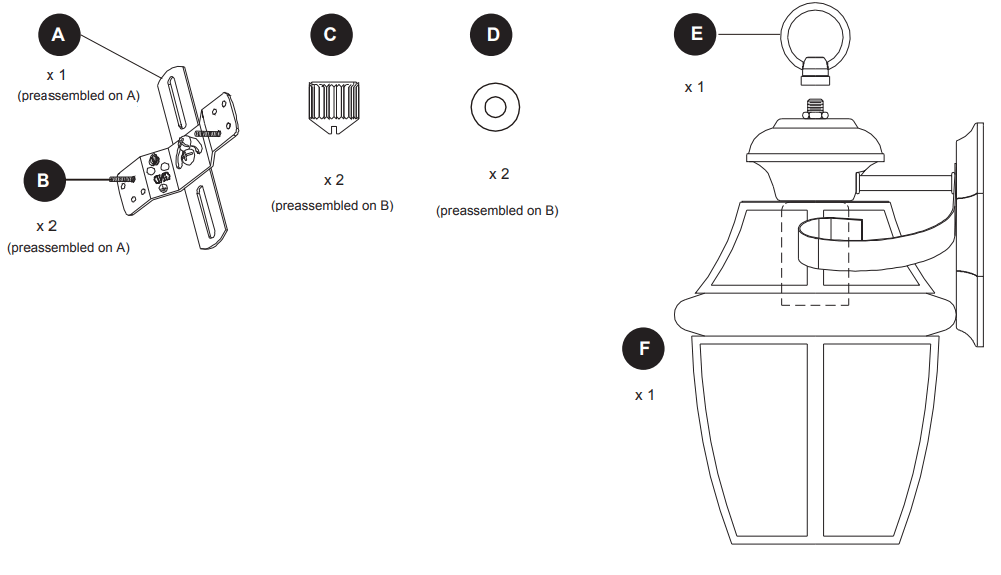 A
x 1
(preassembled on A)

B
x 2
(preassembled on A)

C
x 2
(preassembled on B)

D
x 2
(preassembled on B)

E
x 1

F
x 1