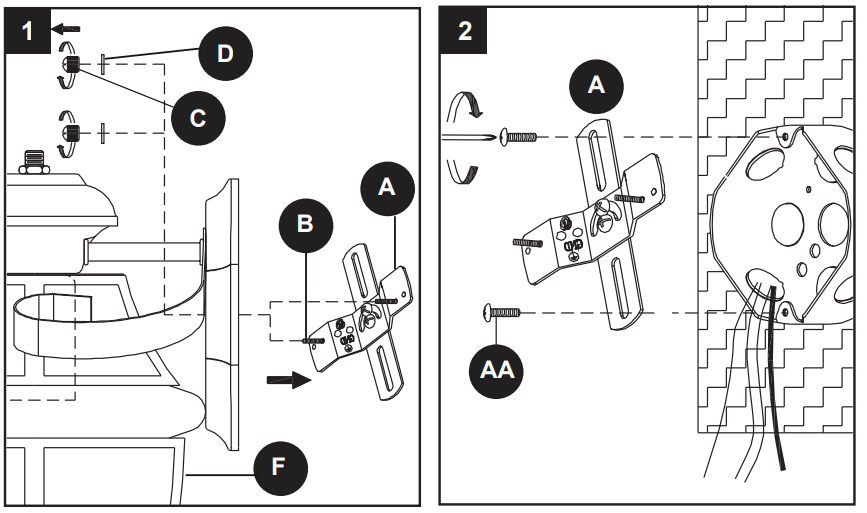 1

D

C

A

B

F

2

A

AA