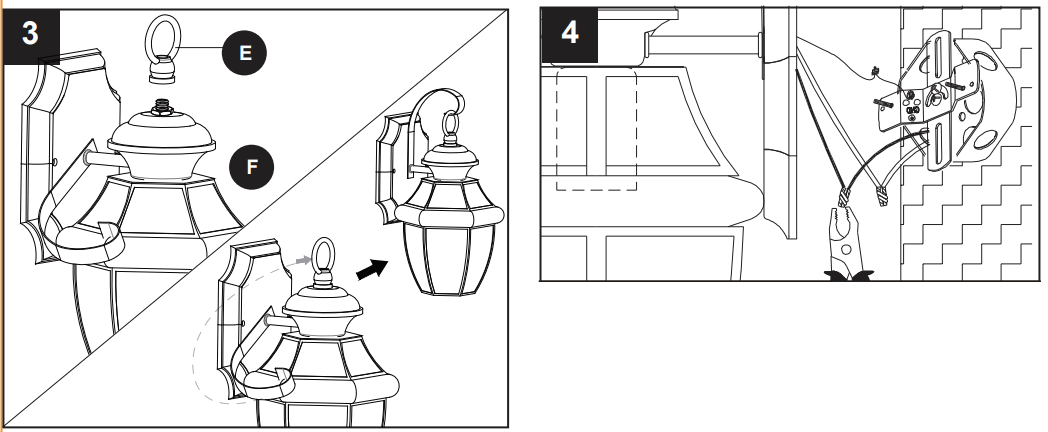 3

E

F

4