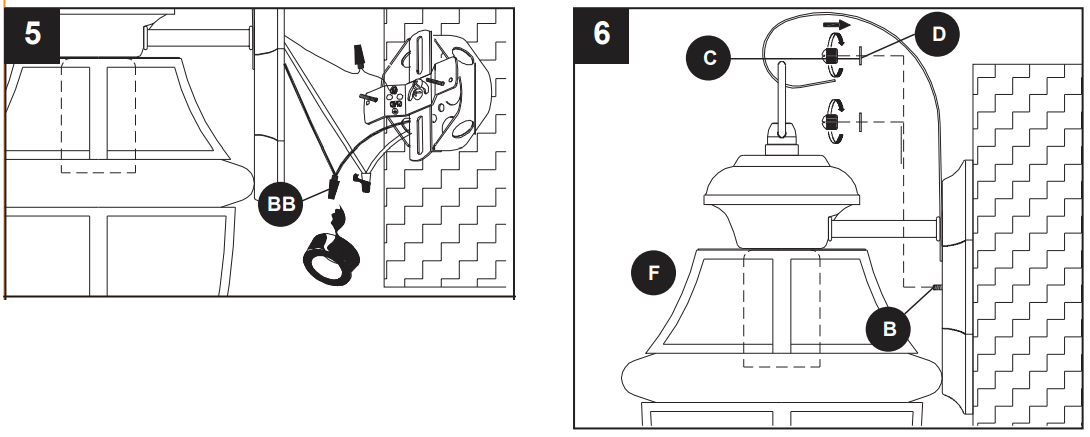 5

BB

6

C

D

F

B