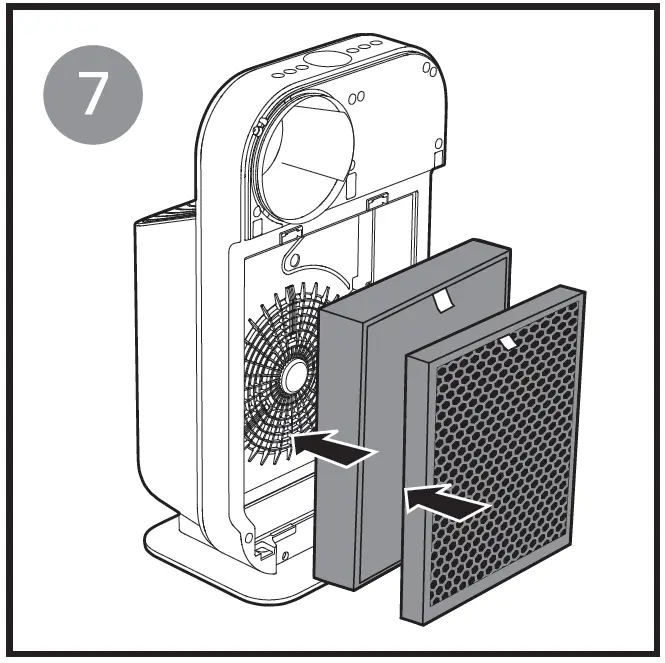 7