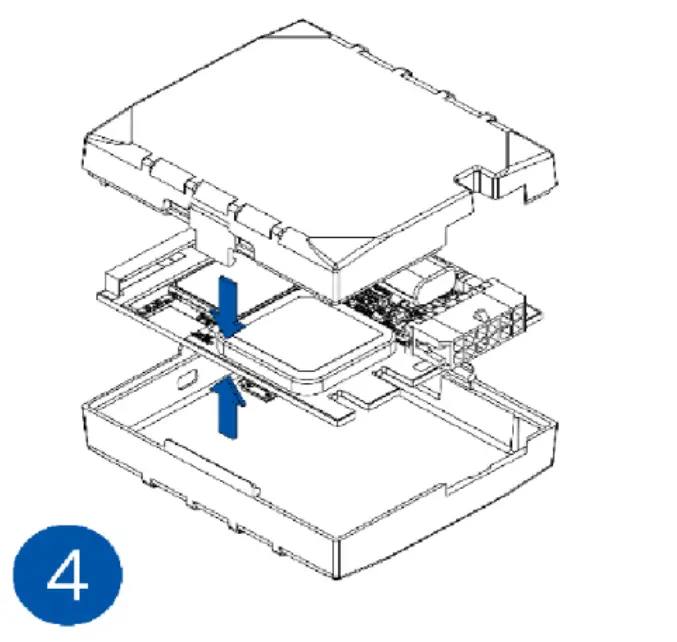 4