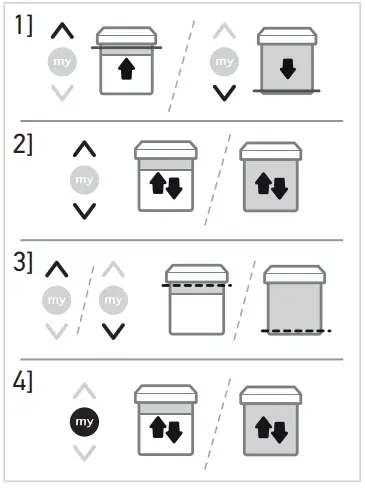 1]
my
my

2]
my

3]
my
my

4]
my