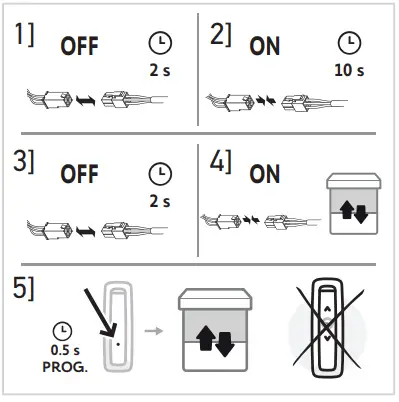 1] OFF 2 s

2] ON 10 s

3] OFF 2 s

4] ON

5] 0.5 s PROG.