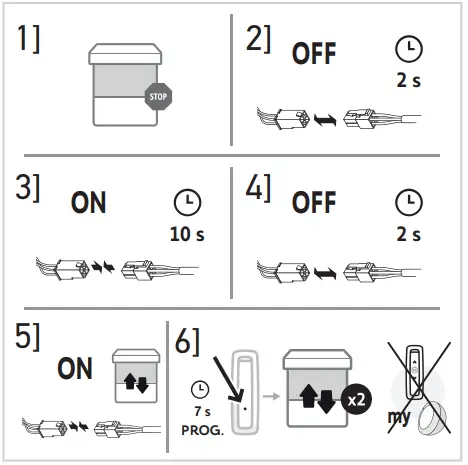 1]

STOP

2]

OFF

2 s

3]

ON

10 s

4]

OFF

2 s

5]

ON

6]

7 s

PROG.

x2

my