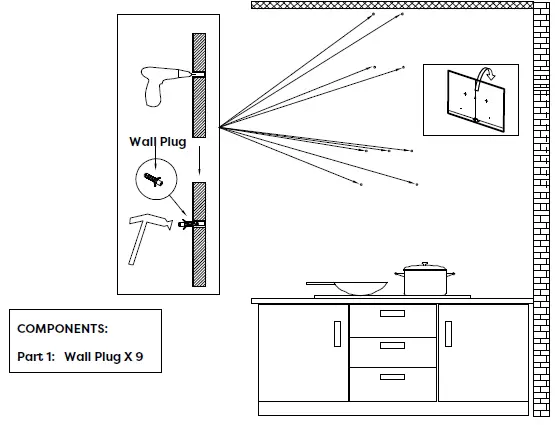 Wall Plug

COMPONENTS:

Part 1: Wall Plug X 9