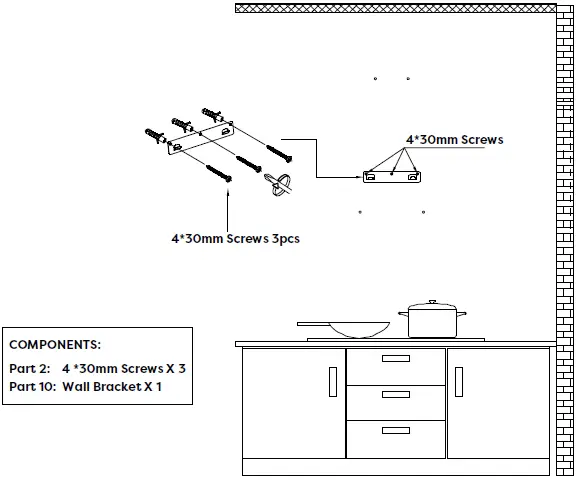 4*30mm Screws

4*30mm Screws 3pcs

COMPONENTS:
Part 2: 4 *30mm Screws X 3
Part 10: Wall Bracket X 1